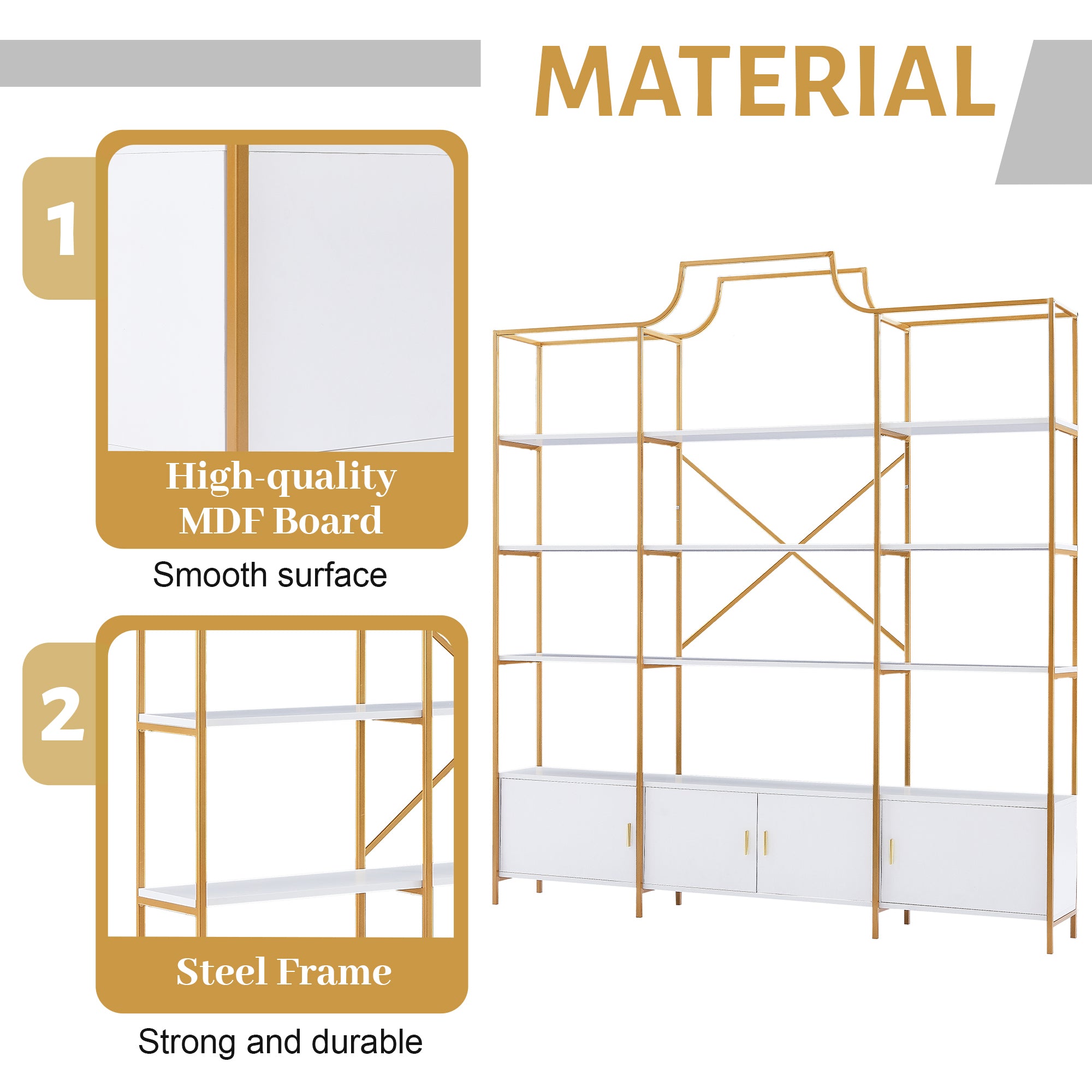 MATERIAL

1

High-quality MDF Board

Smooth surface

2

Steel Frame

Strong and durable